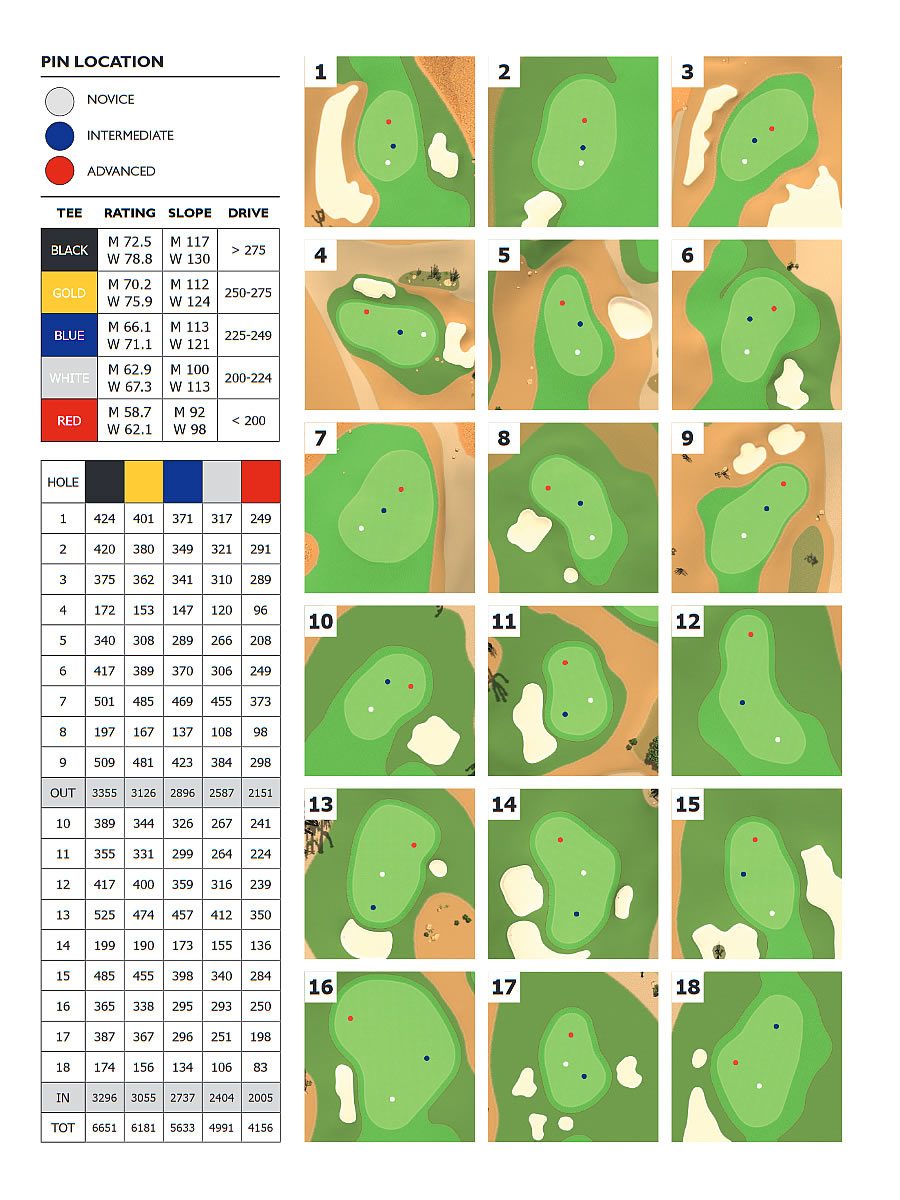 PIN LOCATION

NOVICE
INTERMEDIATE
ADVANCED

| TEE | RATING | SLOPE | DRIVE |
|---|---|---|---|
| BLACK | M 72.5 W 78.8 | M 117 W 130 | > 275 |
| GOLD | M 70.2 W 75.9 | M 112 W 124 | 250-275 |
| BLUE | M 66.1 W 71.1 | M 113 W 121 | 225-249 |
| WHITE | M 62.9 W 67.3 | M 100 W 113 | 200-224 |
| RED | M 58.7 W 62.1 | M 92 W 98 | < 200 |

| HOLE | | | | | |
|---|---|---|---|---|---|
| 1 | 424 | 401 | 371 | 317 | 249 |
| 2 | 420 | 380 | 349 | 321 | 291 |
| 3 | 375 | 362 | 341 | 310 | 289 |
| 4 | 172 | 153 | 147 | 120 | 96 |
| 5 | 340 | 308 | 289 | 266 | 208 |
| 6 | 417 | 389 | 370 | 306 | 249 |
| 7 | 501 | 485 | 469 | 455 | 373 |
| 8 | 197 | 167 | 137 | 108 | 98 |
| 9 | 509 | 481 | 423 | 384 | 298 |
| OUT | 3355 | 3126 | 2896 | 2587 | 2151 |
| 10 | 389 | 344 | 326 | 267 | 241 |
| 11 | 355 | 331 | 299 | 264 | 224 |
| 12 | 417 | 400 | 359 | 316 | 239 |
| 13 | 525 | 474 | 457 | 412 | 350 |
| 14 | 199 | 190 | 173 | 155 | 136 |
| 15 | 485 | 455 | 398 | 340 | 284 |
| 16 | 365 | 338 | 295 | 293 | 250 |
| 17 | 387 | 367 | 296 | 251 | 198 |
| 18 | 174 | 156 | 134 | 106 | 83 |
| IN | 3296 | 3055 | 2737 | 2404 | 2005 |
| TOT | 6651 | 6181 | 5633 | 4991 | 4156 |

1 2 3 4 5 6 7 8 9 10 11 12 13 14 15 16 17 18