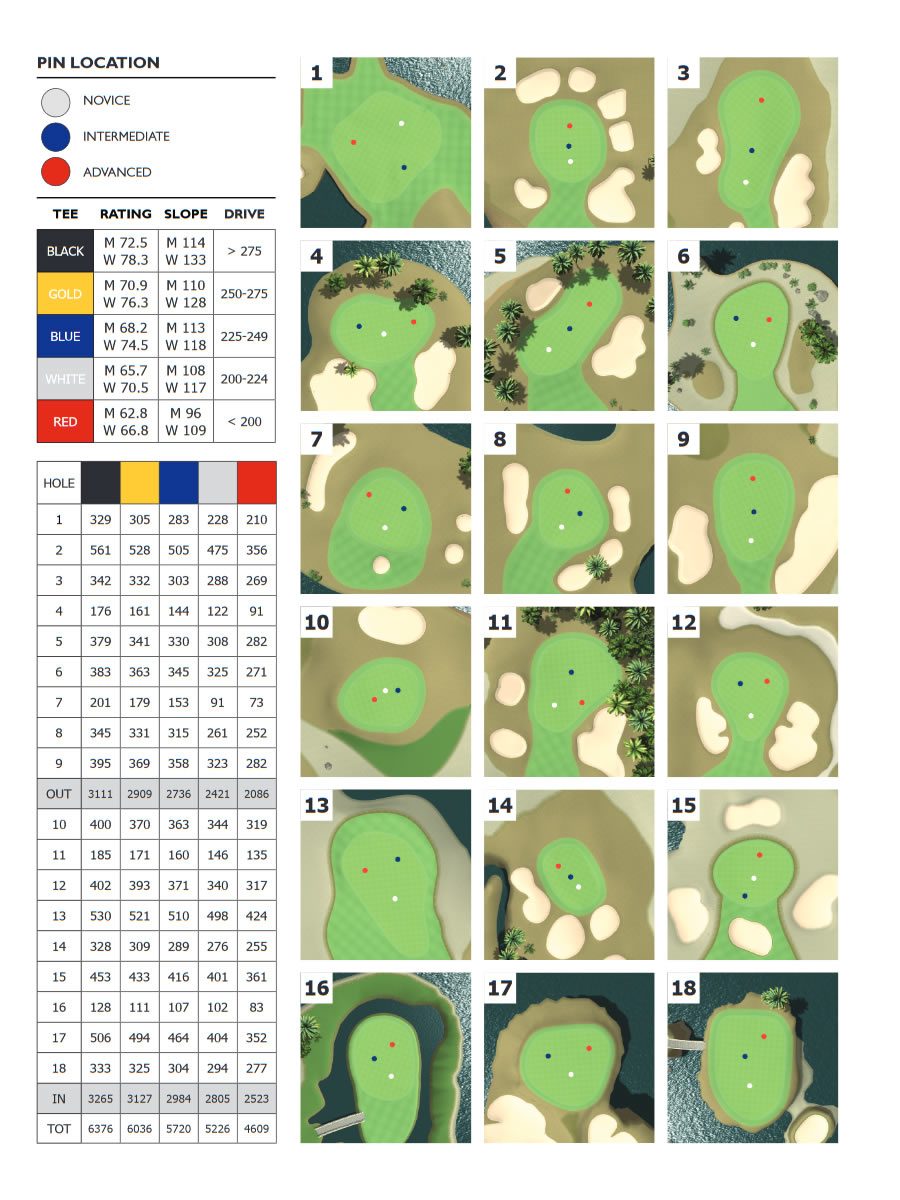 PIN LOCATION

NOVICE

INTERMEDIATE

ADVANCED

| TEE | RATING | SLOPE | DRIVE |
|---|---|---|---|
| BLACK | M 72.5 W 78.3 | M 114 W 133 | > 275 |
| GOLD | M 70.9 W 76.3 | M 110 W 128 | 250-275 |
| BLUE | M 68.2 W 74.5 | M 113 W 118 | 225-249 |
| WHITE | M 65.7 W 70.5 | M 108 W 117 | 200-224 |
| RED | M 62.8 W 66.8 | M 96 W 109 | < 200 |

| HOLE | | | | | |
|---|---|---|---|---|---|
| 1 | 329 | 305 | 283 | 228 | 210 |
| 2 | 561 | 528 | 505 | 475 | 356 |
| 3 | 342 | 332 | 303 | 288 | 269 |
| 4 | 176 | 161 | 144 | 122 | 91 |
| 5 | 379 | 341 | 330 | 308 | 282 |
| 6 | 383 | 363 | 345 | 325 | 271 |
| 7 | 201 | 179 | 153 | 91 | 73 |
| 8 | 345 | 331 | 315 | 261 | 252 |
| 9 | 395 | 369 | 358 | 323 | 282 |
| OUT | 3111 | 2909 | 2736 | 2421 | 2086 |
| 10 | 400 | 370 | 363 | 344 | 319 |
| 11 | 185 | 171 | 160 | 146 | 135 |
| 12 | 402 | 393 | 371 | 340 | 317 |
| 13 | 530 | 521 | 510 | 498 | 424 |
| 14 | 328 | 309 | 289 | 276 | 255 |
| 15 | 453 | 433 | 416 | 401 | 361 |
| 16 | 128 | 111 | 107 | 102 | 83 |
| 17 | 506 | 494 | 464 | 404 | 352 |
| 18 | 333 | 325 | 304 | 294 | 277 |
| IN | 3265 | 3127 | 2984 | 2805 | 2523 |
| TOT | 6376 | 6036 | 5720 | 5226 | 4609 |

1 2 3 4 5 6 7 8 9 10 11 12 13 14 15 16 17 18